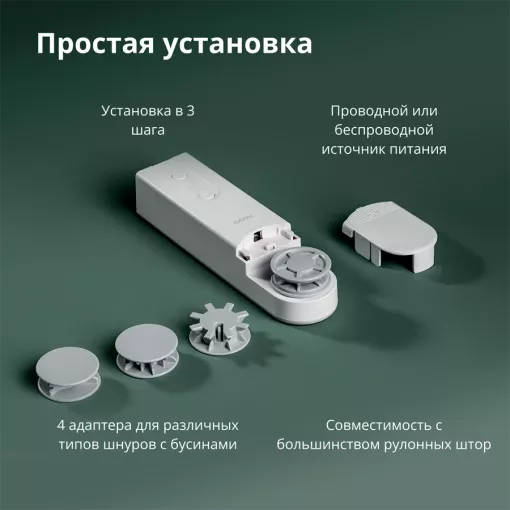 Простая установка

Установка в 3 шага

Проводной или беспроводной источник питания

4 адаптера для различных типов шнуров с бусинами

Совместимость с большинством рулонных штор